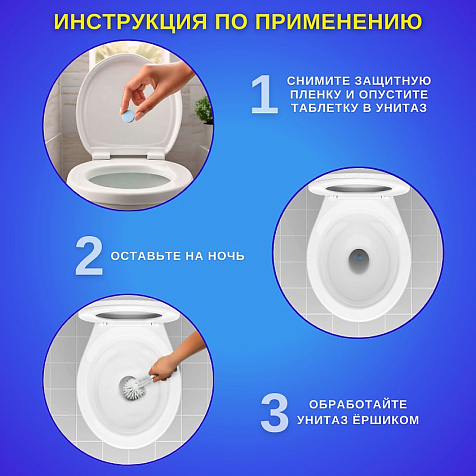 ИНСТРУКЦИЯ ПО ПРИМЕНЕНИЮ

1 СНИМИТЕ ЗАЩИТНУЮ ПЛЕНКУ И ОПУСТИТЕ ТАБЛЕТКУ В УНИТАЗ

2 ОСТАВЬТЕ НА НОЧЬ

3 ОБРАБОТАЙТЕ УНИТАЗ ЁРШИКОМ